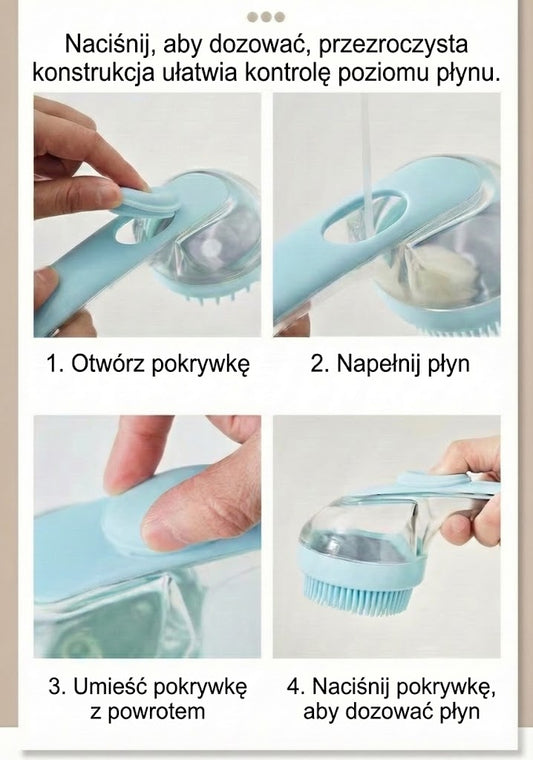 Naciśnij, aby dozować, przezroczysta konstrukcja ułatwia kontrolę poziomu płynu.

1. Otwórz pokrywkę

2. Napełnij płyn

3. Umieść pokrywkę z powrotem

4. Naciśnij pokrywkę, aby dozować płyn