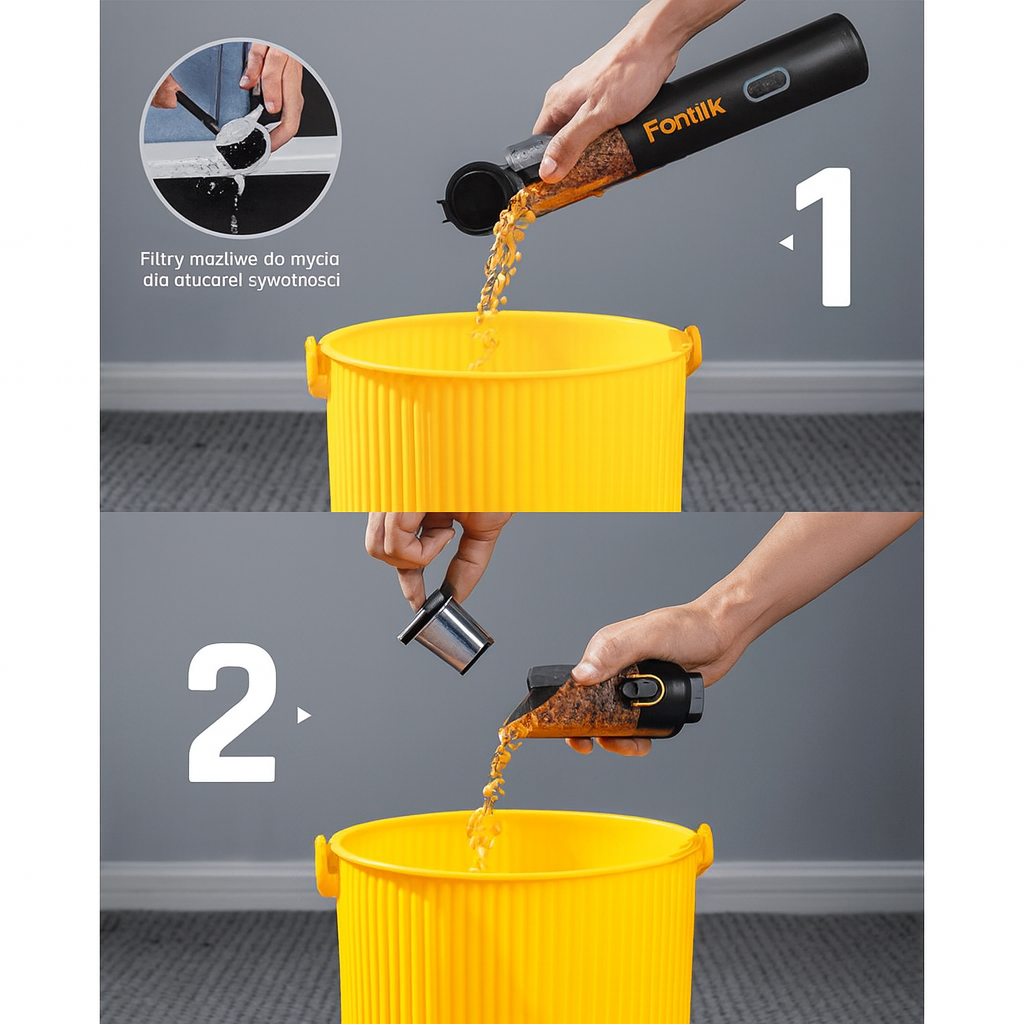 Filtry mazliwe do mycia dia atucarel sywotnosci

Fontilk

1

2