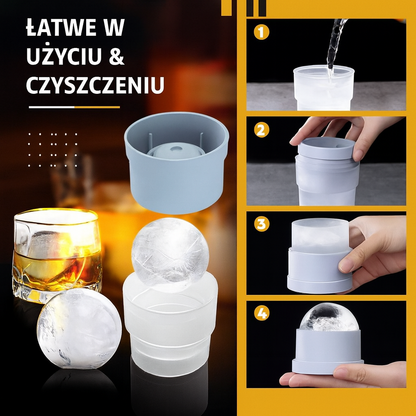 ŁATWE W UŻYCIU & CZYSZCZENIU

1

2

3

4