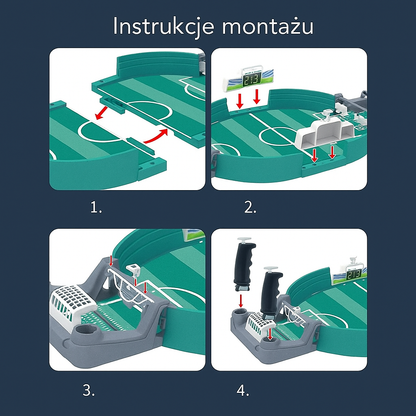 Instrukcje montażu

2:3

1.

2.

2:3

3.

4.