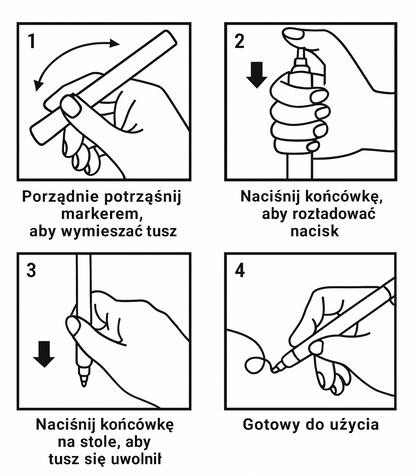 1

Porządnie potrząśnij markerem, aby wymieszać tusz

2

Naciśnij końcówkę, aby rozładować nacisk

3

Naciśnij końcówkę na stole, aby tusz się uwolnił

4

Gotowy do użycia