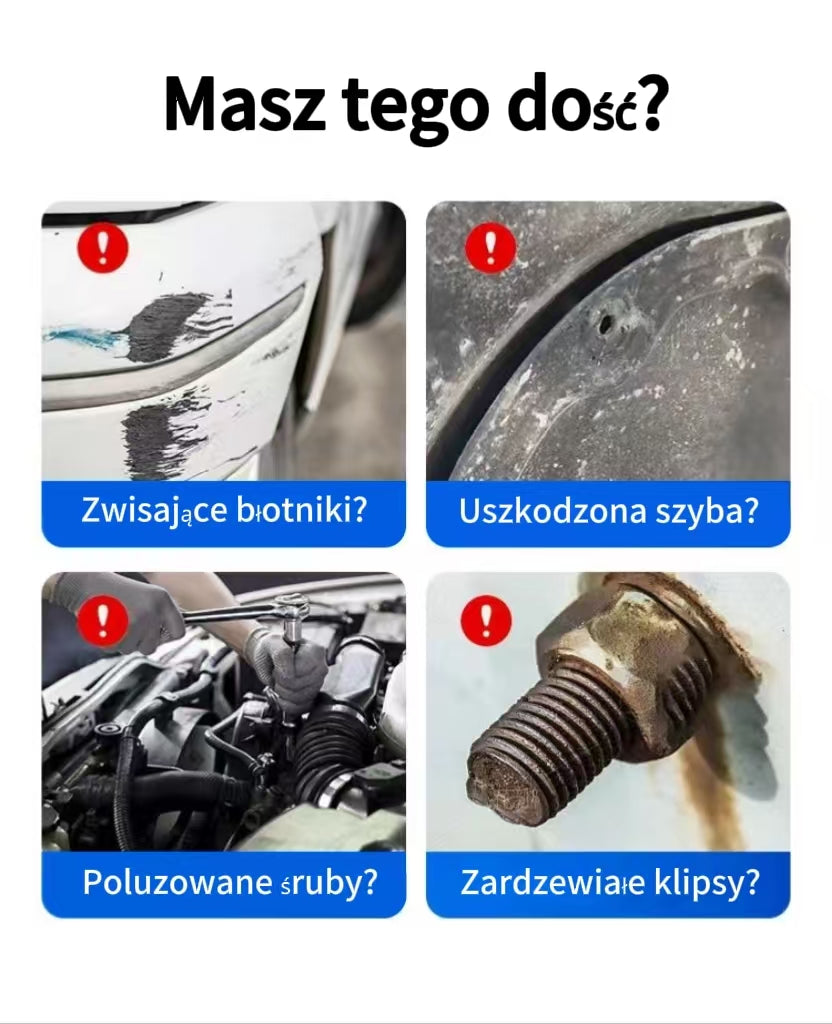 Masz tego dość?

Zwisające błotniki?

Uszkodzona szyba?

Poluzowane śruby?

Zardzewiałe klipsy?