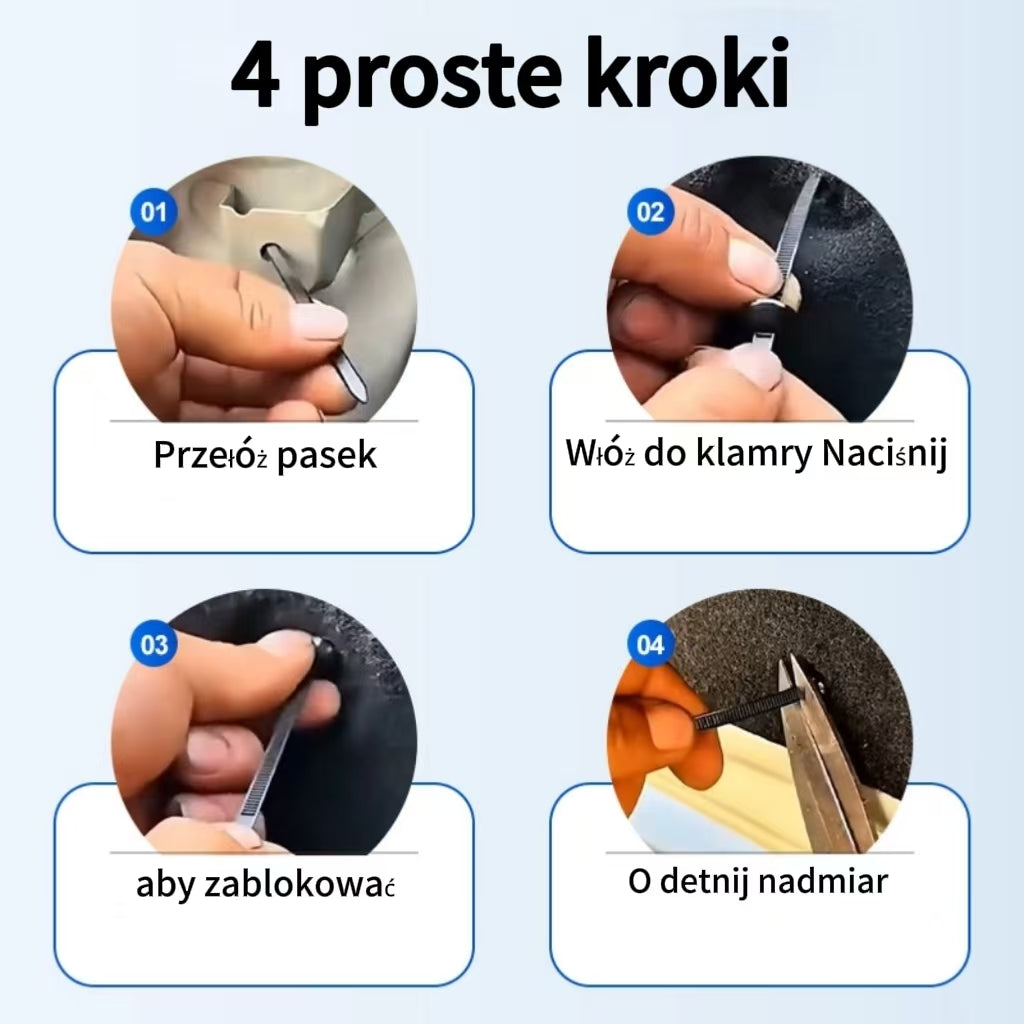 4 proste kroki

01

Przełóż pasek

02

Włóż do klamry Naciśnij

03

aby zablokować

04

O detnij nadmiar