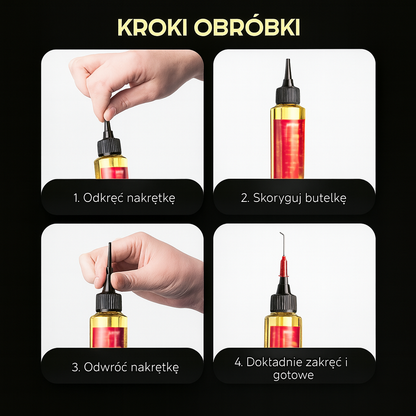 KROKI OBRÓBKI

1. Odkręć nakrętkę

2. Skoryguj butelkę

3. Odwróć nakrętkę

4. Doktadnie zakręć i gotowe