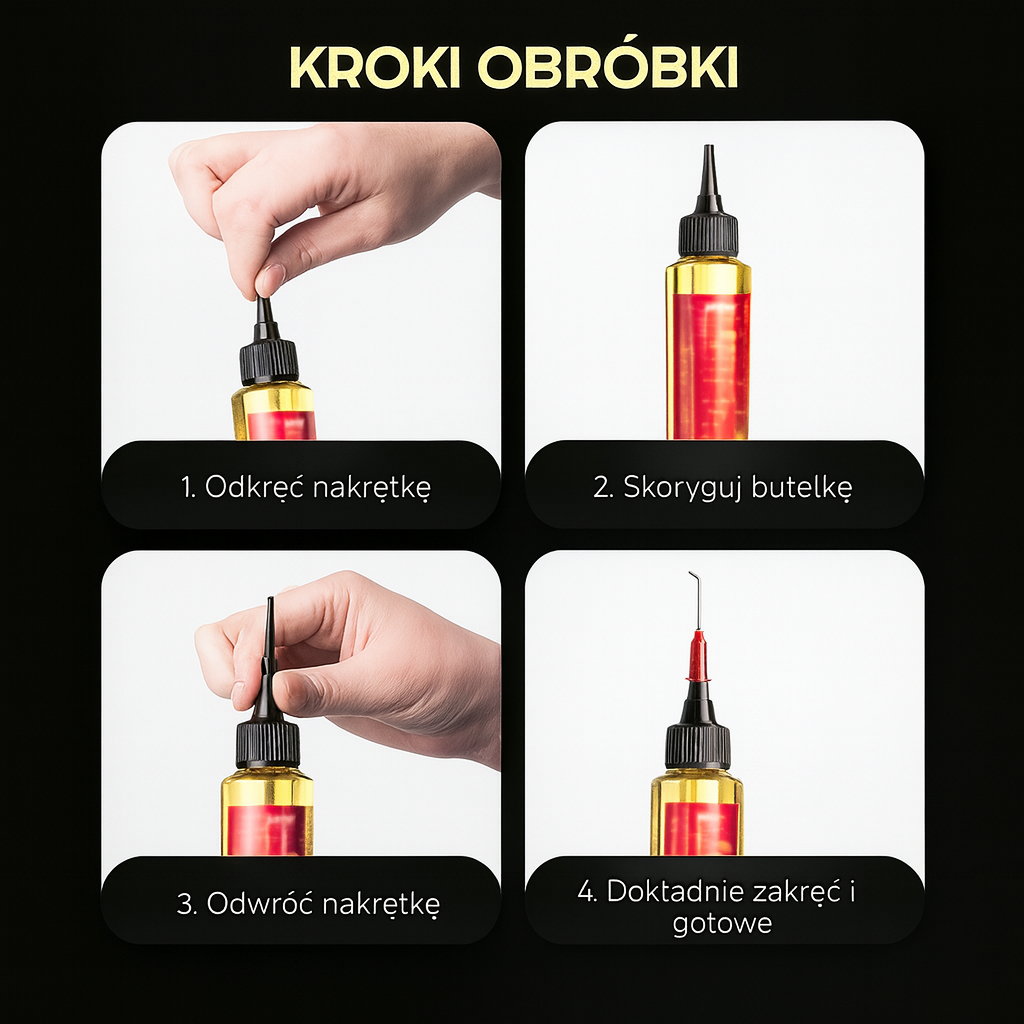 KROKI OBRÓBKI

1. Odkręć nakrętkę

2. Skoryguj butelkę

3. Odwróć nakrętkę

4. Doktadnie zakręć i gotowe